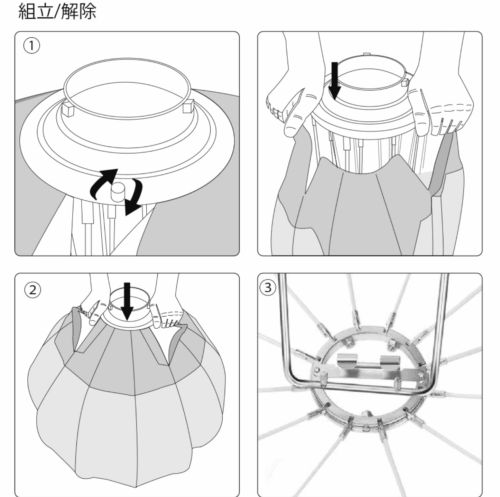 組立/解除

①

②

③